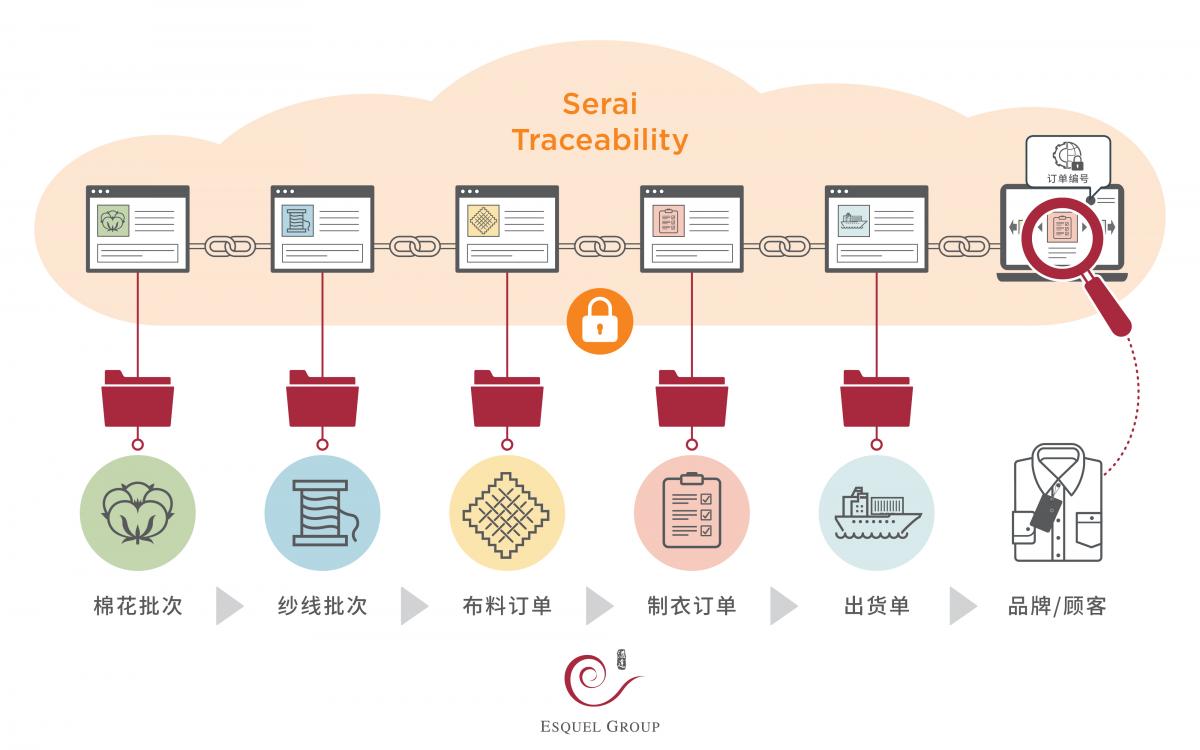 Serai Traceability

订单编号

棉花批次

纱线批次

布料订单

制衣订单

出货单

品牌/顾客

ESQUEL GROUP